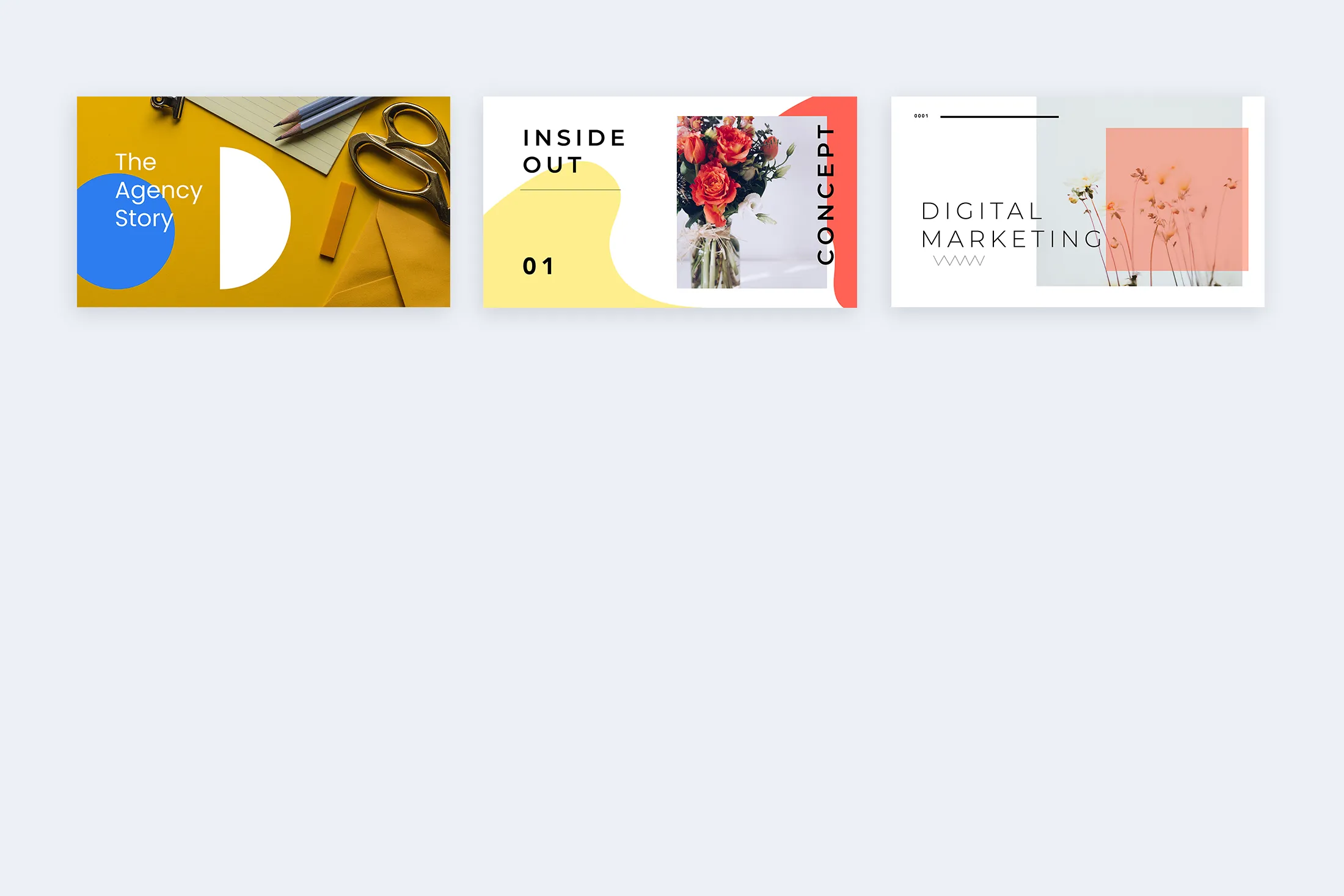 The Agency Story

INSIDE OUT

01

CONCEPT

0001

DIGITAL MARKETING